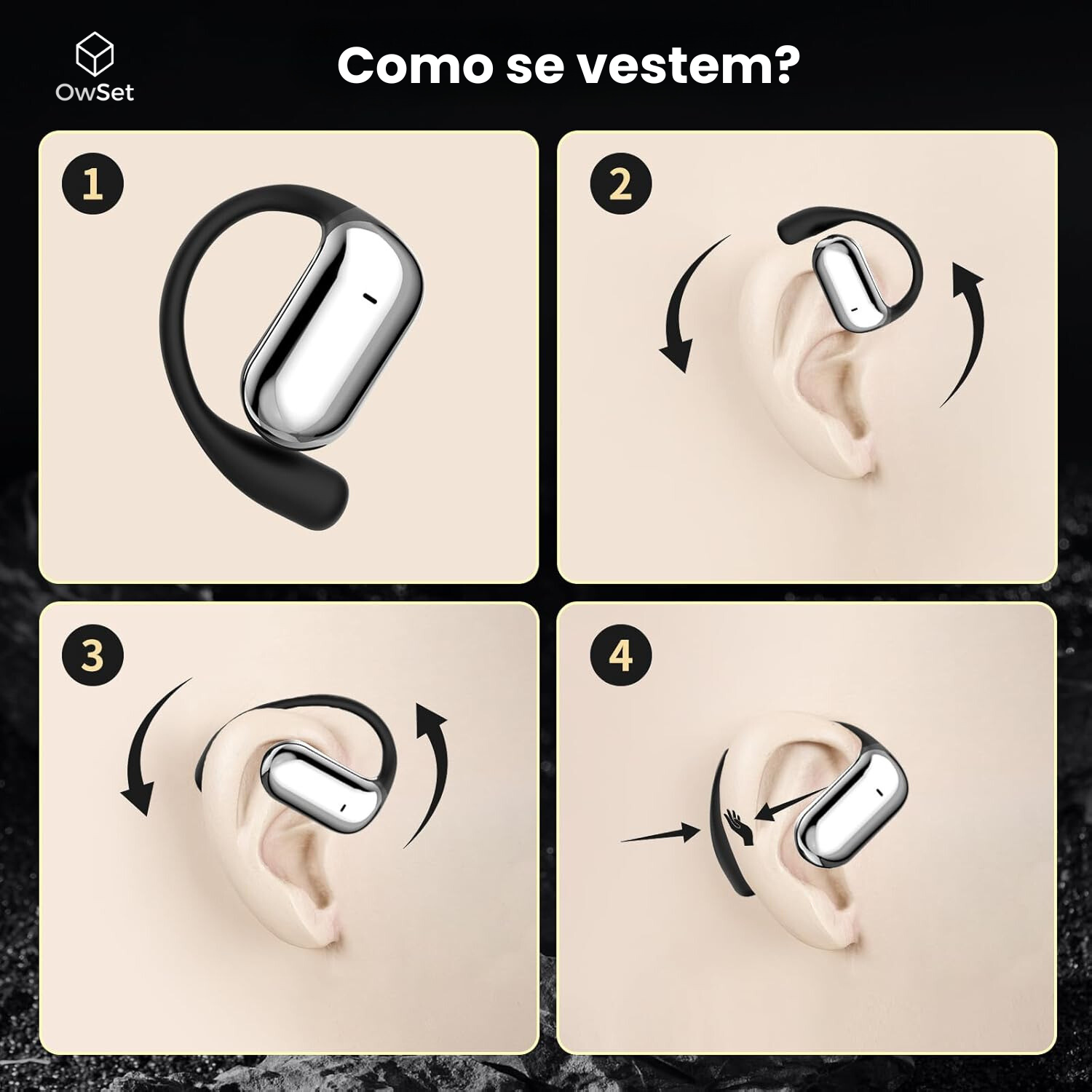 OwSet

Como se vestem?

1

2

3

4