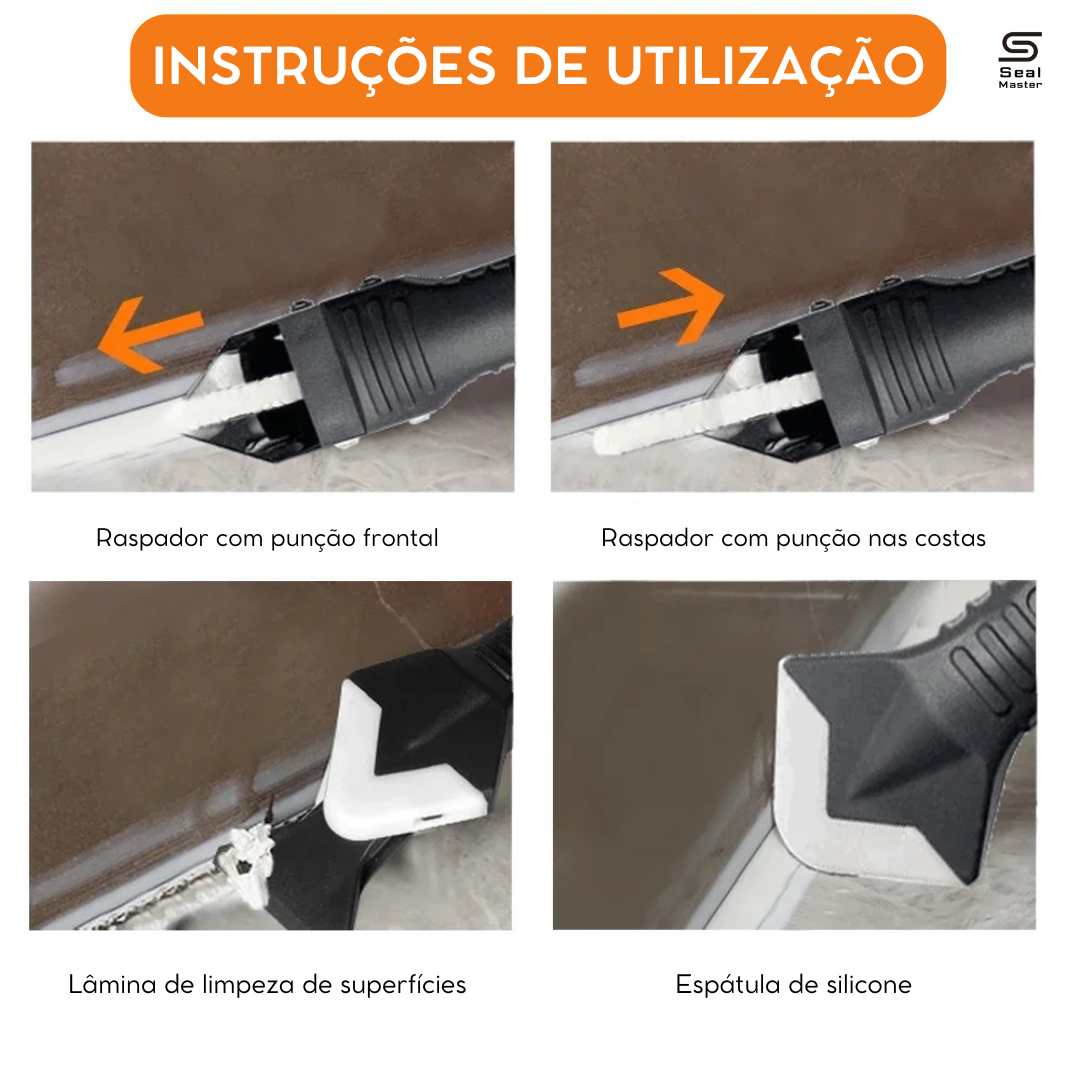 INSTRUÇÕES DE UTILIZAÇÃO

Seal Master

Raspador com punção frontal

Raspador com punção nas costas

Lâmina de limpeza de superfícies

Espátula de silicone