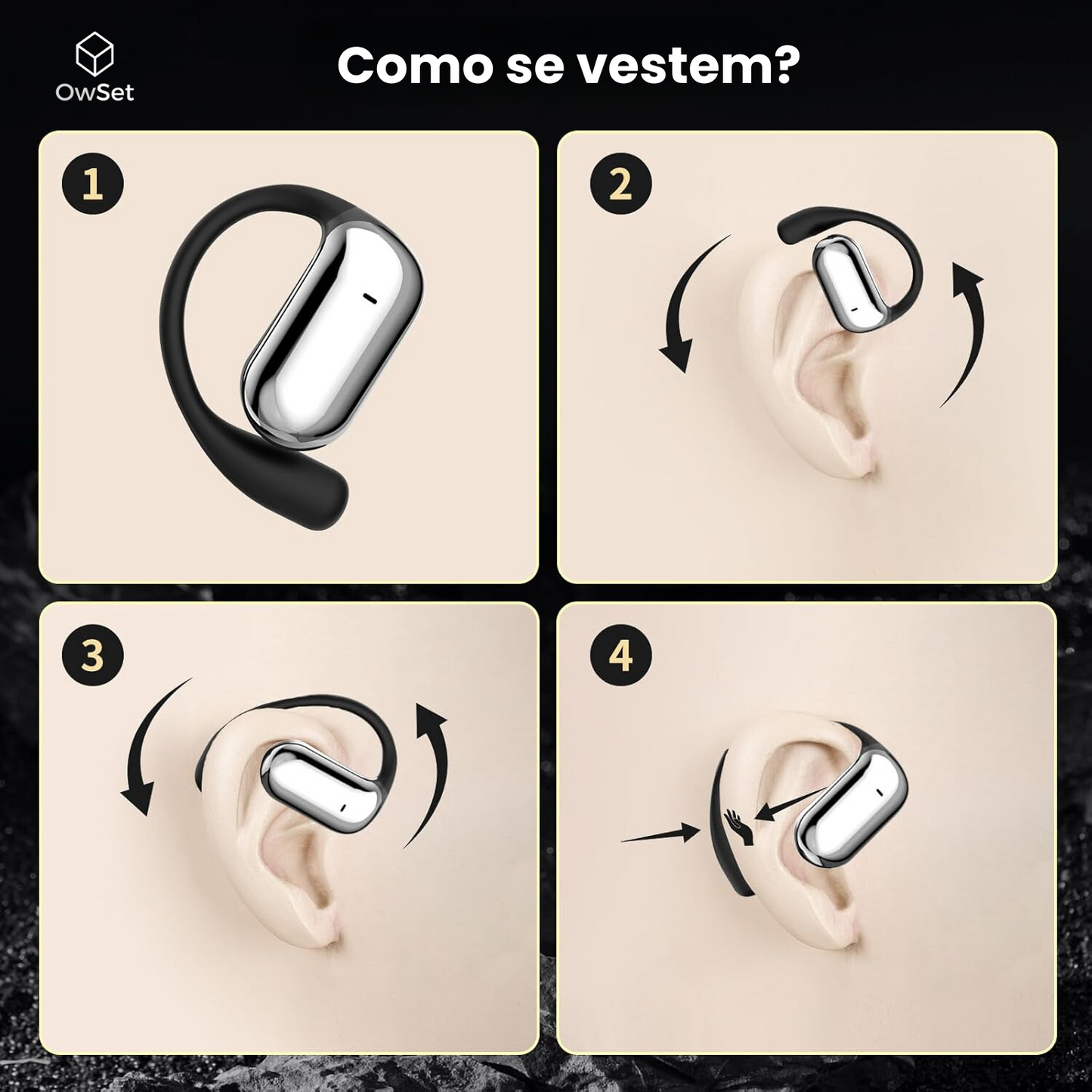 OwSet

Como se vestem?

1

2

3

4